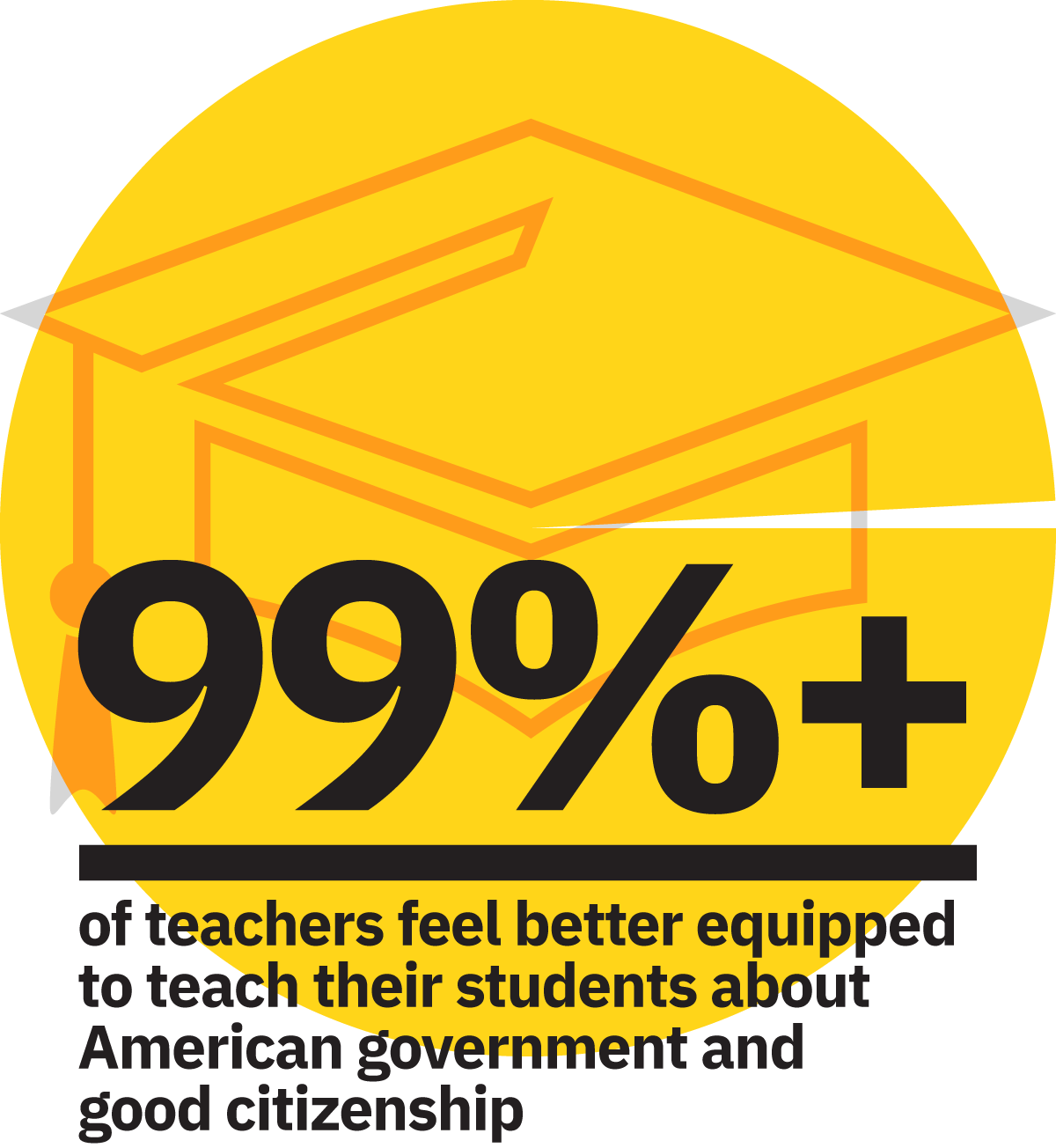 99%+

of teachers feel better equipped to teach their students about American government and good citizenship