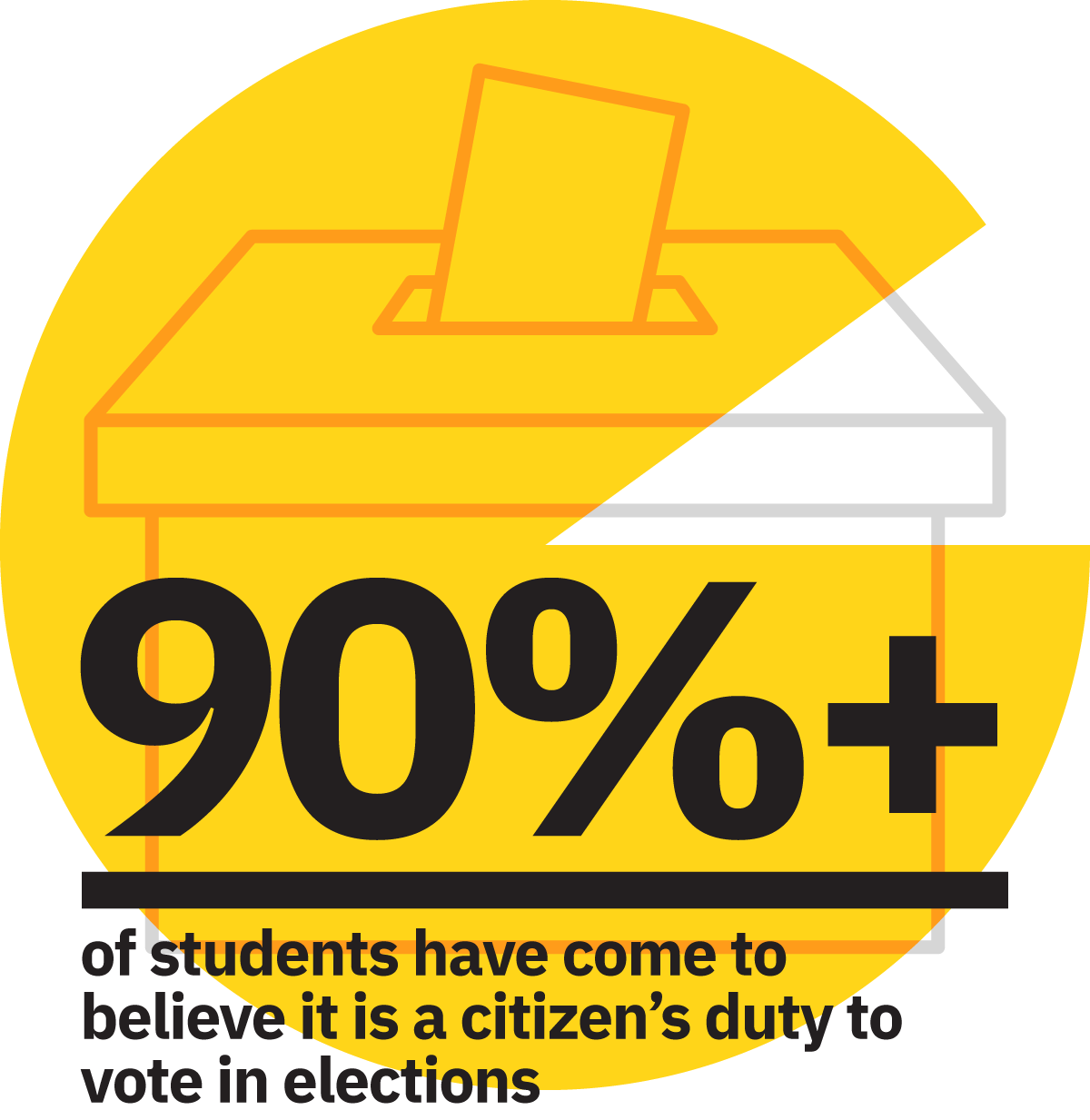 90%+

of students have come to believe it is a citizen’s duty to vote in elections